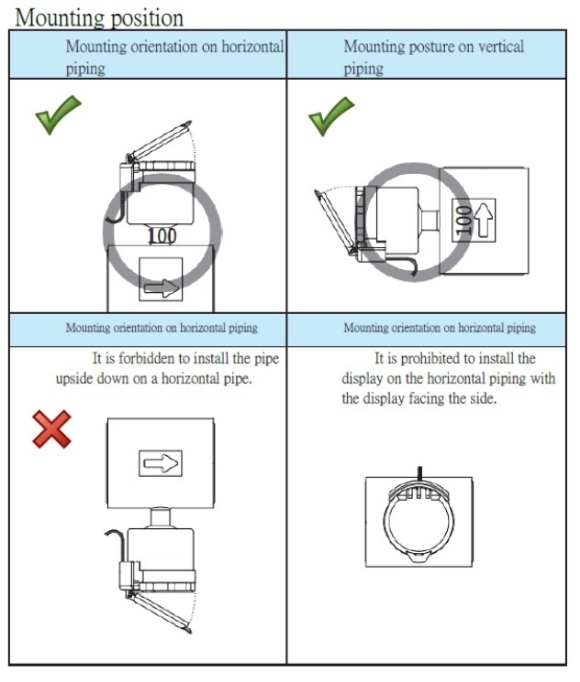 Mounting position

| Mounting orientation on horizontal piping | Mounting posture on vertical piping |
|---|---|
| 100 | 100 |
| Mounting orientation on horizontal piping | Mounting orientation on horizontal piping |
| It is forbidden to install the pipe upside down on a horizontal pipe. | It is prohibited to install the display on the horizontal piping with the display facing the side. |